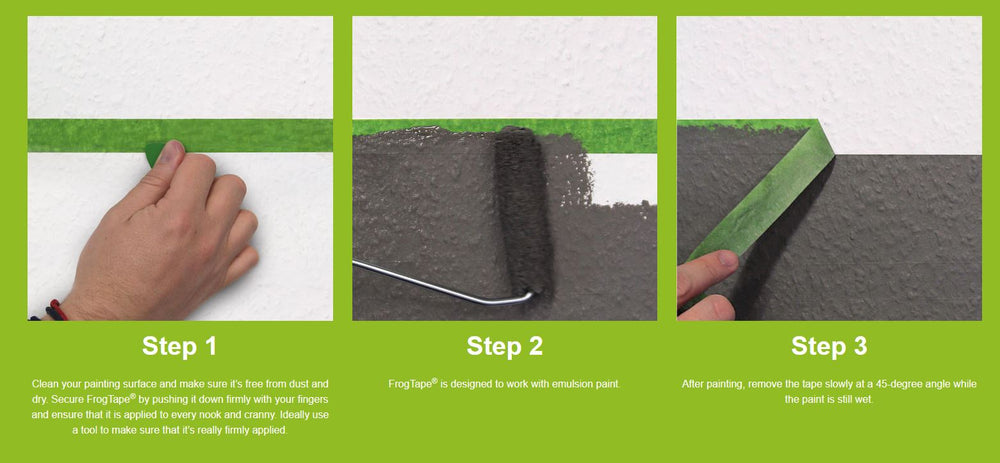 Step 1

Clean your painting surface and make sure it's free from dust and dry. Secure FrogTape® by pushing it down firmly with your fingers and ensure that it is applied to every nook and cranny. Ideally use a tool to make sure that it's really firmly applied.

Step 2

FrogTape® is designed to work with emulsion paint.

Step 3

After painting, remove the tape slowly at a 45-degree angle while the paint is still wet.