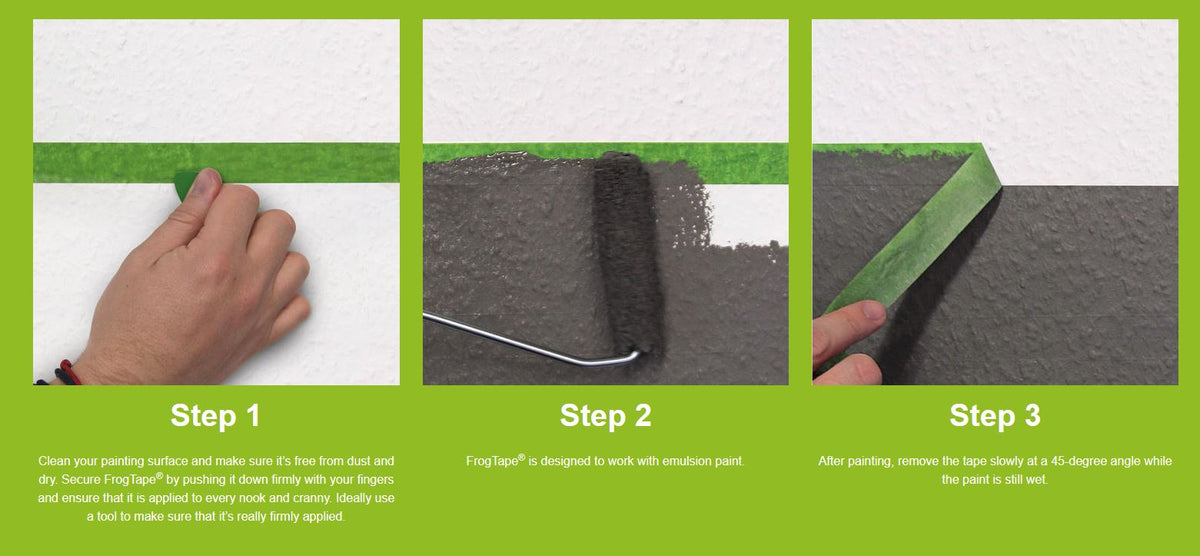 Step 1

Clean your painting surface and make sure it's free from dust and dry. Secure FrogTape® by pushing it down firmly with your fingers and ensure that it is applied to every nook and cranny. Ideally use a tool to make sure that it's really firmly applied.

Step 2

FrogTape® is designed to work with emulsion paint.

Step 3

After painting, remove the tape slowly at a 45-degree angle while the paint is still wet.